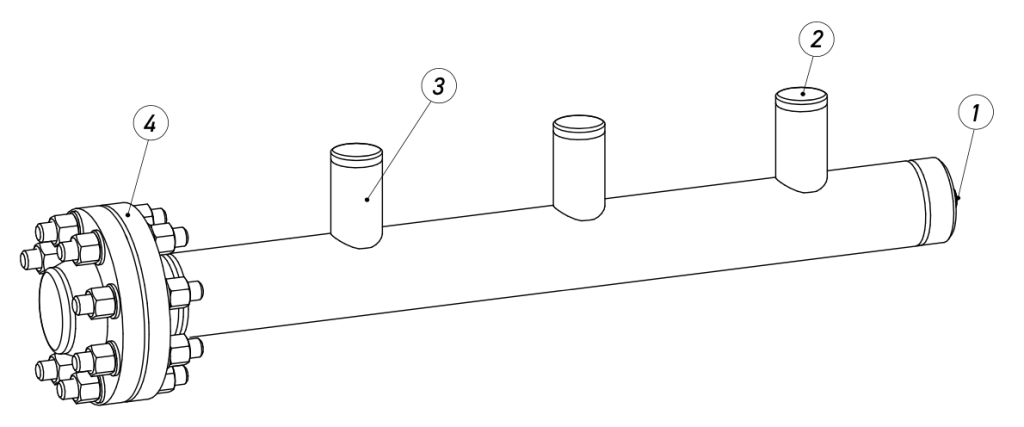 4
3
2
1