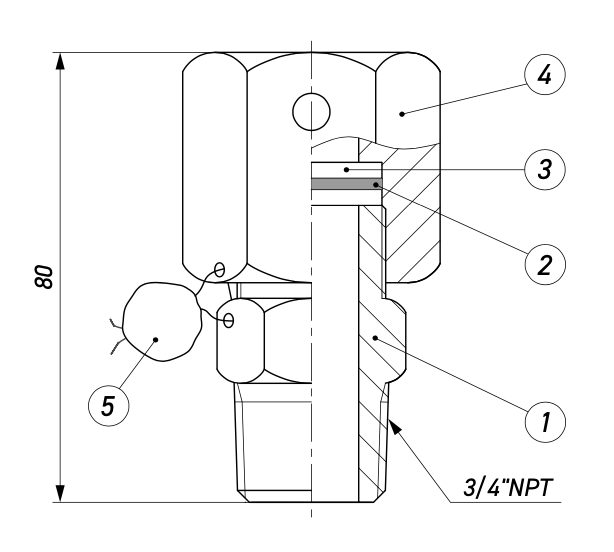 80
4
3
2
5
1
3/4"NPT