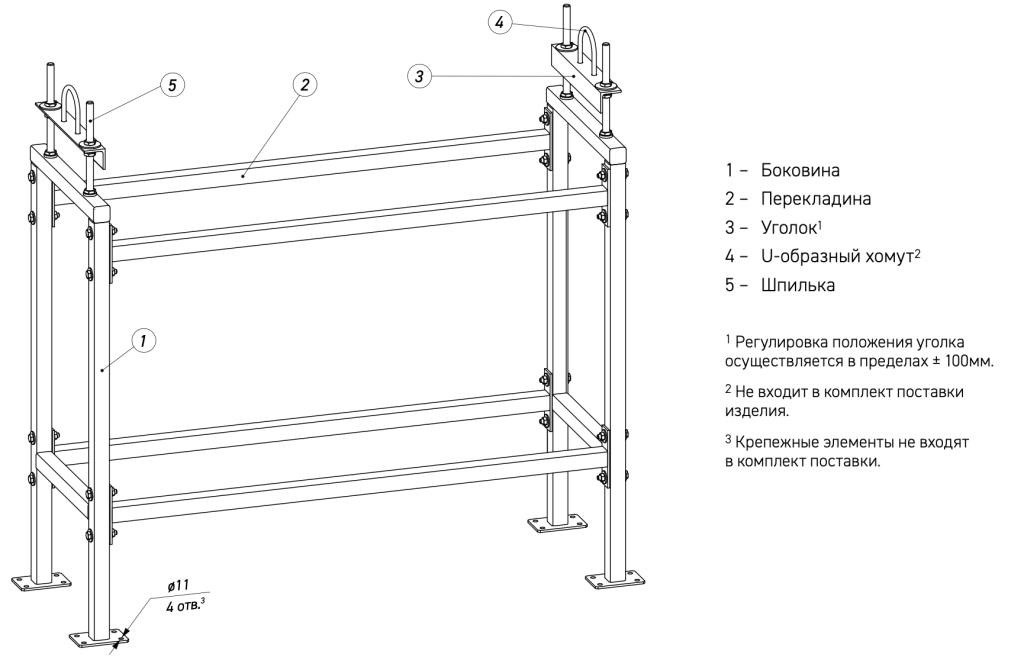 4

5

2

3

1

ø11
4 отв.$^3$

1 – Боковина
2 – Перекладина
3 – Уголок$^1$
4 – U-образный хомут$^2$
5 – Шпилька

$^1$ Регулировка положения уголка осуществляется в пределах ± 100мм.

$^2$ Не входит в комплект поставки изделия.

$^3$ Крепежные элементы не входят в комплект поставки.